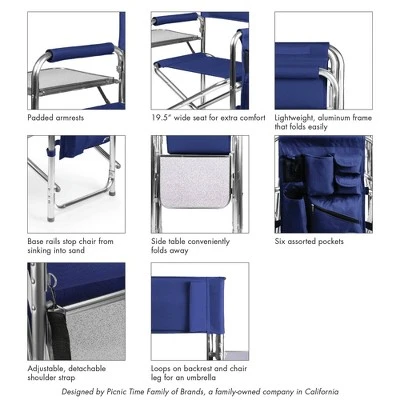 Padded armrests

19.5" wide seat for extra comfort

Lightweight, aluminum frame that folds easily

Base rails stop chair from sinking into sand

Side table conveniently folds away

Six assorted pockets

Adjustable, detachable shoulder strap

Loops on backrest and chair leg for an umbrella

Designed by Picnic Time Family of Brands, a family-owned company in California