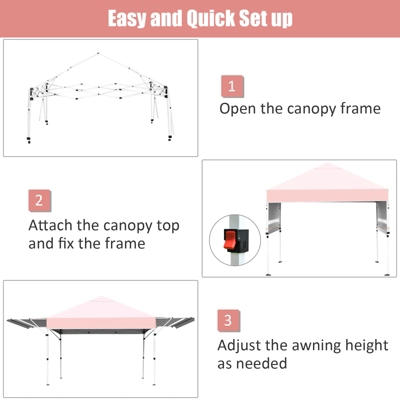 Easy and Quick Set up

1
Open the canopy frame

2
Attach the canopy top and fix the frame

3
Adjust the awning height as needed