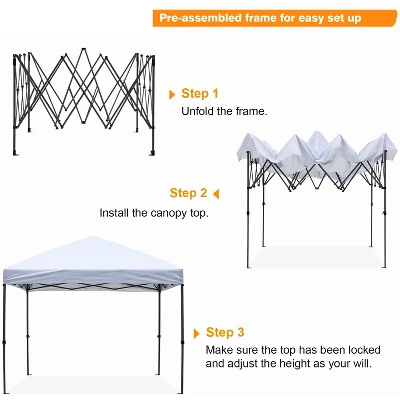 Pre-assembled frame for easy set up

Step 1
Unfold the frame.

Step 2
Install the canopy top.

Step 3
Make sure the top has been locked and adjust the height as your will.