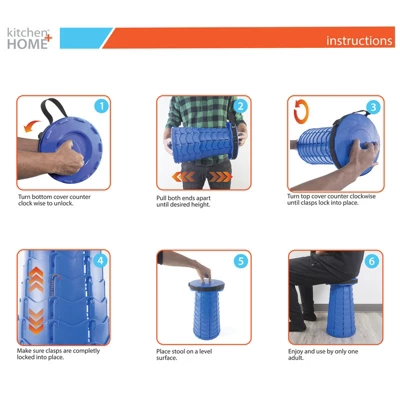 kitchen HOME+

instructions

1

Turn bottom cover counter clock wise to unlock.

2

Pull both ends apart until desired height.

3

Turn top cover counter clockwise until clasps lock into place.

4

Make sure clasps are completly locked into place.

5

Place stool on a level surface.

6

Enjoy and use by only one adult.